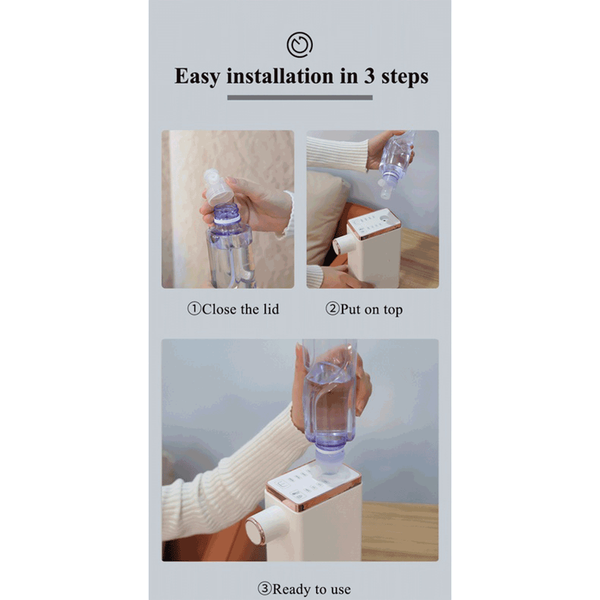 Easy installation in 3 steps

①Close the lid

②Put on top

③Ready to use