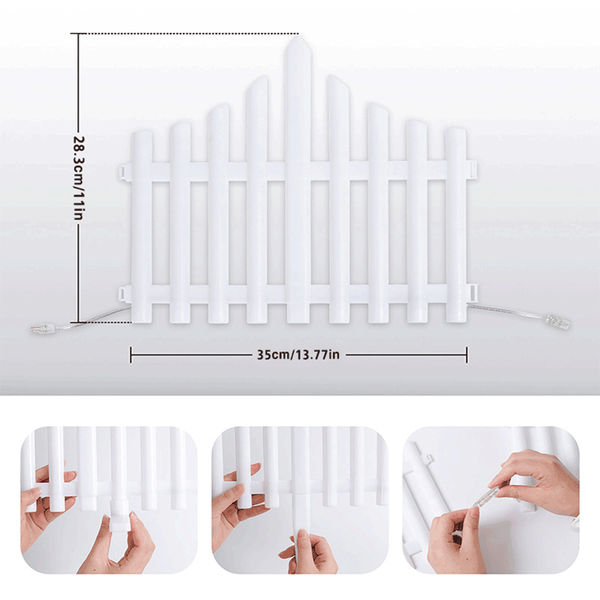 28.3cm/11in

35cm/13.77in