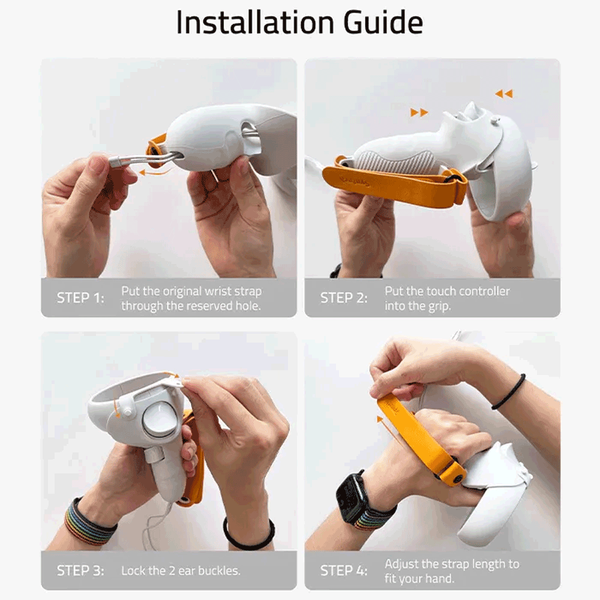 Installation Guide

STEP 1: Put the original wrist strap through the reserved hole.

STEP 2: Put the touch controller into the grip.

STEP 3: Lock the 2 ear buckles.

STEP 4: Adjust the strap length to fit your hand.