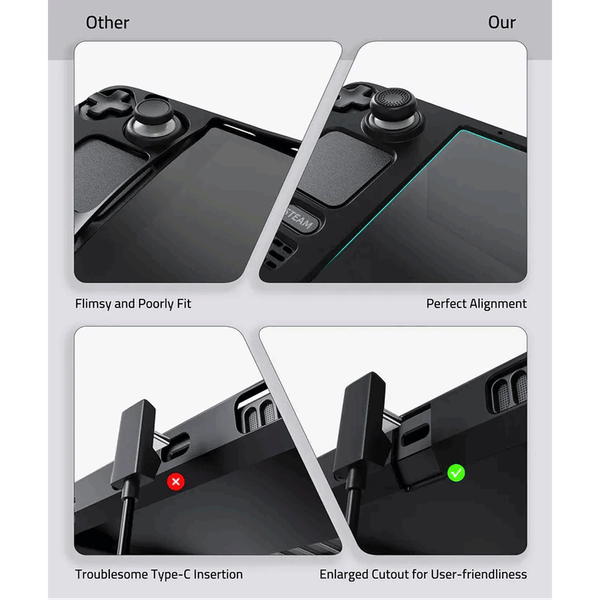 Other

Our

STEAM

Flimsy and Poorly Fit

Perfect Alignment

Troublesome Type-C Insertion

Enlarged Cutout for User-friendliness