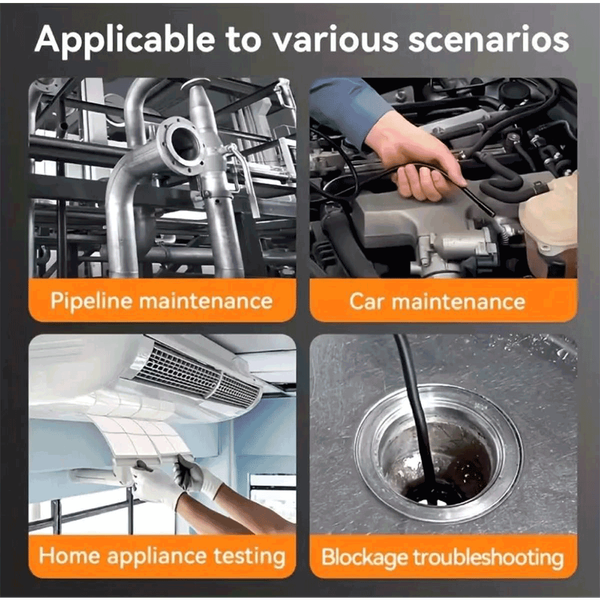 Applicable to various scenarios

Pipeline maintenance

Car maintenance

Home appliance testing

Blockage troubleshooting