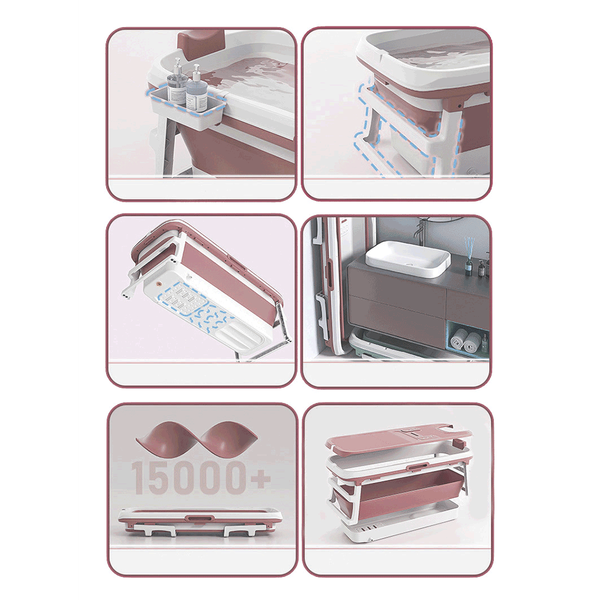 15000+