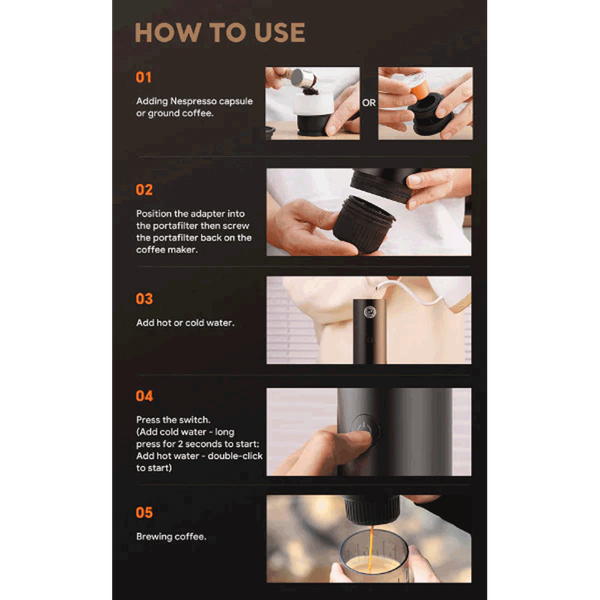 HOW TO USE

01

Adding Nespresso capsule or ground coffee.

OR

02

Position the adapter into the portafilter then screw the portafilter back on the coffee maker.

03

Add hot or cold water.

04

Press the switch. (Add cold water - long press for 2 seconds to start; Add hot water - double-click to start)

05

Brewing coffee.