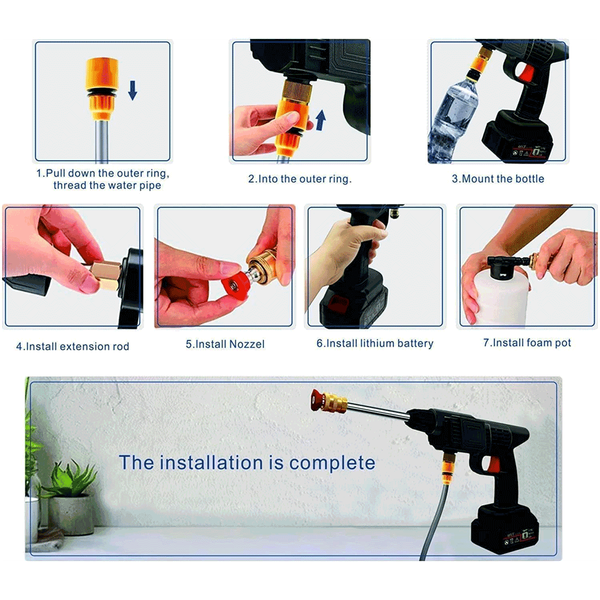 1.Pull down the outer ring, thread the water pipe

2.Into the outer ring.

3.Mount the bottle

4.Install extension rod

5.Install Nozzel

6.Install lithium battery

7.Install foam pot

The installation is complete