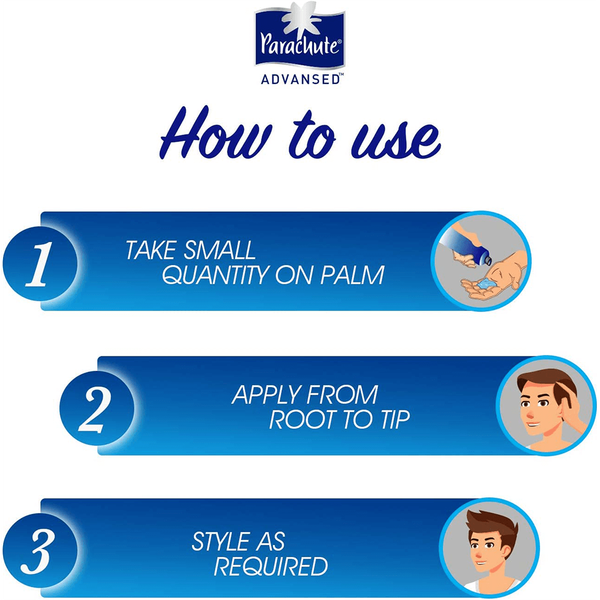 Parachute®
ADVANSED™

How to use

1
TAKE SMALL QUANTITY ON PALM

2
APPLY FROM ROOT TO TIP

3
STYLE AS REQUIRED