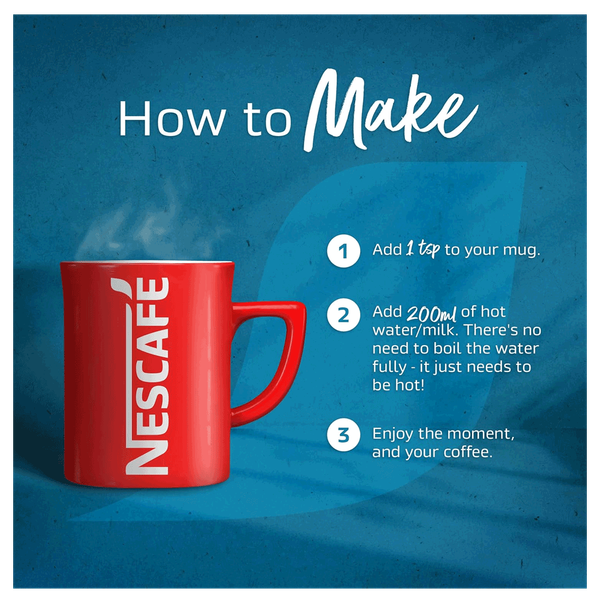 How to Make

NESCAFÉ

1 Add 1 tsp to your mug.

2 Add 200ml of hot water/milk. There's no need to boil the water fully - it just needs to be hot!

3 Enjoy the moment, and your coffee.